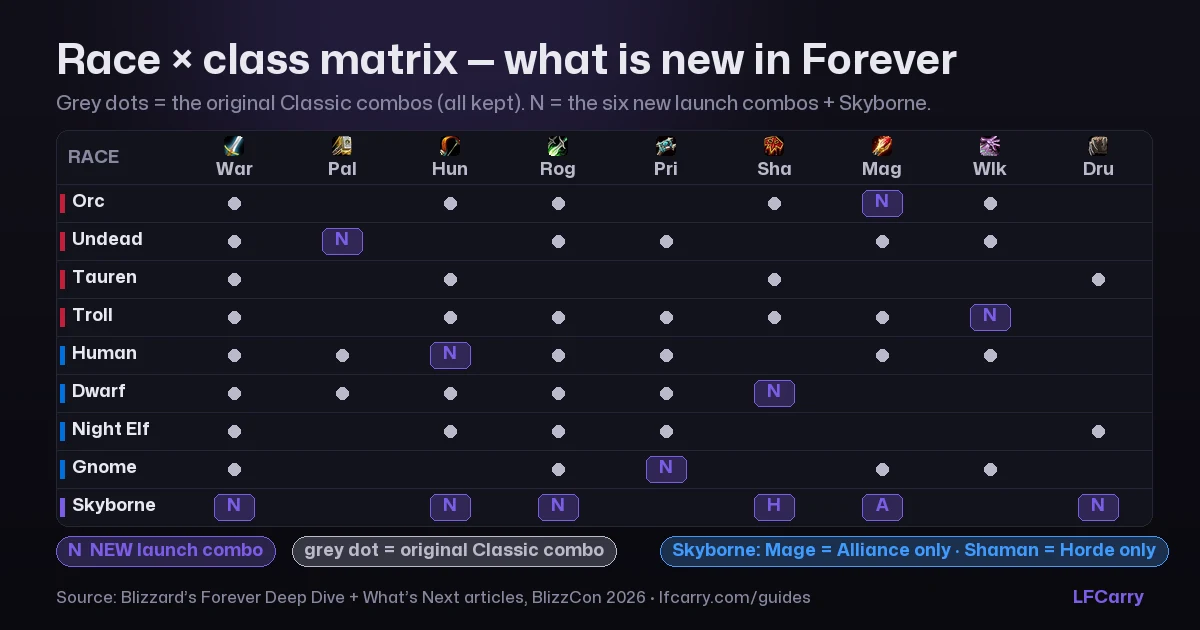 Race × class matrix — what is new in Forever

Grey dots = the original Classic combos (all kept). N = the six new launch combos + Skyborne.

| RACE | War | Pal | Hun | Rog | Pri | Sha | Mag | Wlk | Dru |
|---|---|---|---|---|---|---|---|---|---|
| Orc | ● | | ● | ● | | ● | N | ● | |
| Undead | ● | N | | ● | ● | | ● | ● | |
| Tauren | ● | | ● | | | ● | | | ● |
| Troll | ● | | ● | ● | ● | ● | ● | N | |
| Human | ● | ● | N | ● | ● | | ● | ● | |
| Dwarf | ● | ● | ● | ● | ● | N | | | |
| Night Elf | ● | | ● | ● | ● | | | | ● |
| Gnome | ● | | | ● | N | | ● | ● | |
| Skyborne | N | | N | N | | H | A | | N |

N NEW launch combo

grey dot = original Classic combo

Skyborne: Mage = Alliance only · Shaman = Horde only

Source: Blizzard's Forever Deep Dive + What's Next articles, BlizzCon 2026 · lfcarry.com/guides

LFCarry